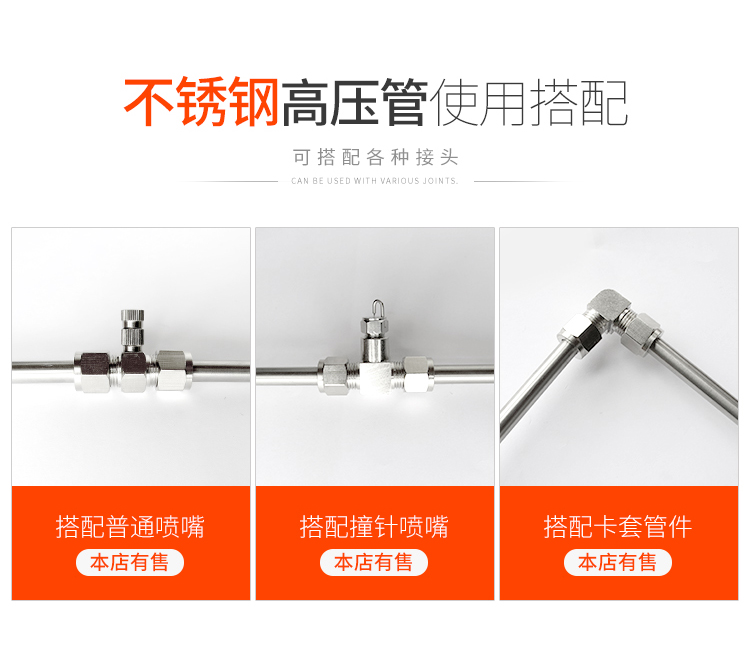 不锈钢高压管使用搭配

可搭配各种接头

CAN BE USED WITH VARIOUS JOINTS.

搭配普通喷嘴

本店有售

搭配撞针喷嘴

本店有售

搭配卡套管件

本店有售